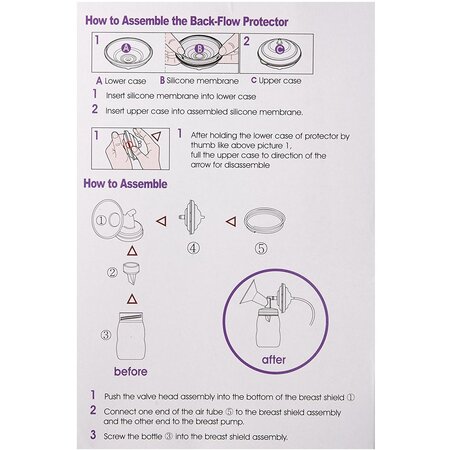 How to Assemble the Back-Flow Protector

1 A B 2 C

A Lower case B Silicone membrane C Upper case

1 Insert silicone membrane into lower case

2 Insert upper case into assembled silicone membrane.

1 B

1 After holding the lower case of protector by thumb like above picture 1, full the upper case to direction of the arrow for disassemble

How to Assemble

①

④

⑤

②

③

before

after

1 Push the valve head assembly into the bottom of the breast shield ①

2 Connect one end of the air tube ⑤ to the breast shield assembly and the other end to the breast pump.

3 Screw the bottle ③ into the breast shield assembly.