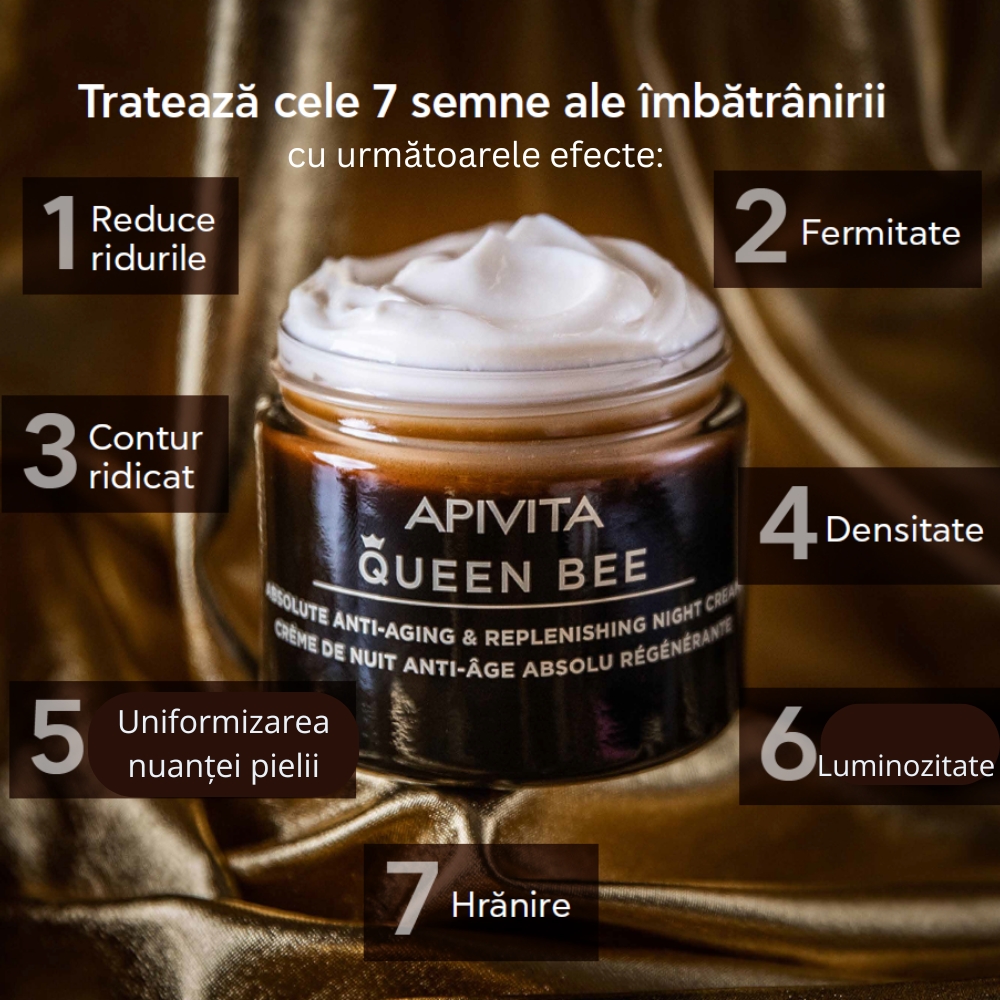 Tratează cele 7 semne ale îmbătrânirii
cu următoarele efecte:

1 Reduce ridurile

2 Fermitate

3 Contur ridicat

4 Densitate

APIVITA
QUEEN BEE
ABSOLUTE ANTI-AGING & REPLENISHING NIGHT CREAM
CRÈME DE NUIT ANTI-ÂGE ABSOLU RÉGÉNÉRANTE

5 Uniformizarea nuanței pielii

6 Luminozitate

7 Hrănire