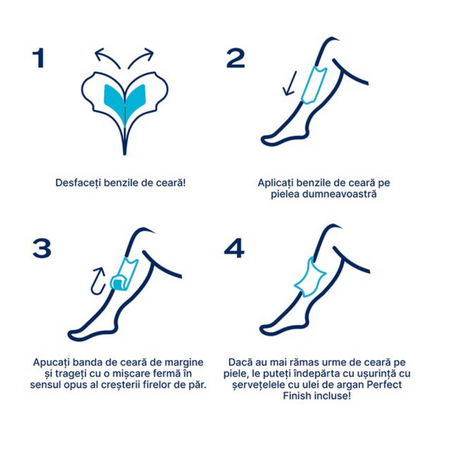 1

Desfaceți benzile de ceară!

2

Aplicați benzile de ceară pe pielea dumneavoastră

3

Apucați banda de ceară de margine și trageți cu o mișcare fermă în sensul opus al creșterii firelor de păr.

4

Dacă au mai rămas urme de ceară pe piele, le puteți îndepărta cu ușurință cu șervețelele cu ulei de argan Perfect Finish incluse!