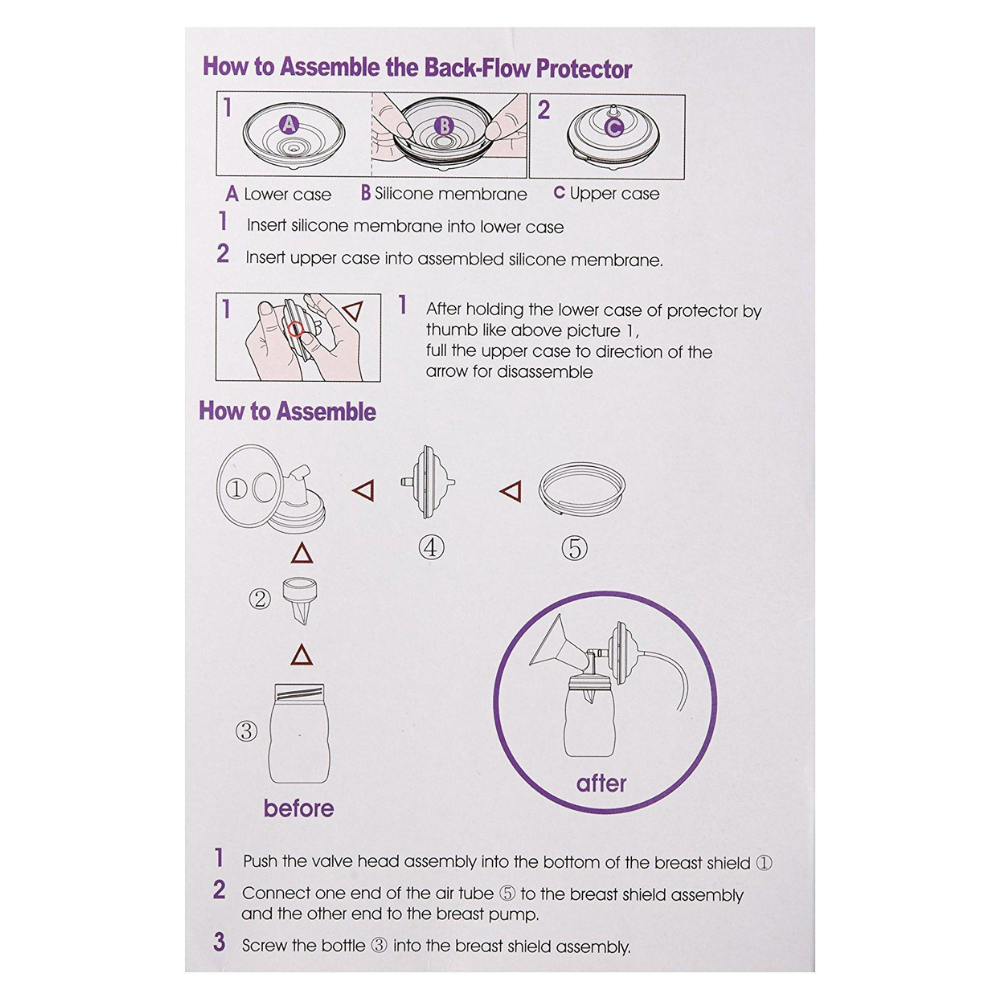 How to Assemble the Back-Flow Protector

1 A B 2 C

A Lower case B Silicone membrane C Upper case

1 Insert silicone membrane into lower case

2 Insert upper case into assembled silicone membrane.

1

1 After holding the lower case of protector by thumb like above picture 1, full the upper case to direction of the arrow for disassemble

How to Assemble

①

④

⑤

②

③

before

after

1 Push the valve head assembly into the bottom of the breast shield ①

2 Connect one end of the air tube ⑤ to the breast shield assembly and the other end to the breast pump.

3 Screw the bottle ③ into the breast shield assembly.