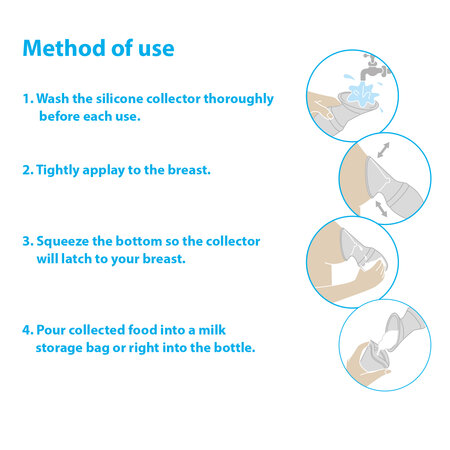 Method of use

1. Wash the silicone collector thoroughly before each use.

2. Tightly applay to the breast.

3. Squeeze the bottom so the collector will latch to your breast.

4. Pour collected food into a milk storage bag or right into the bottle.