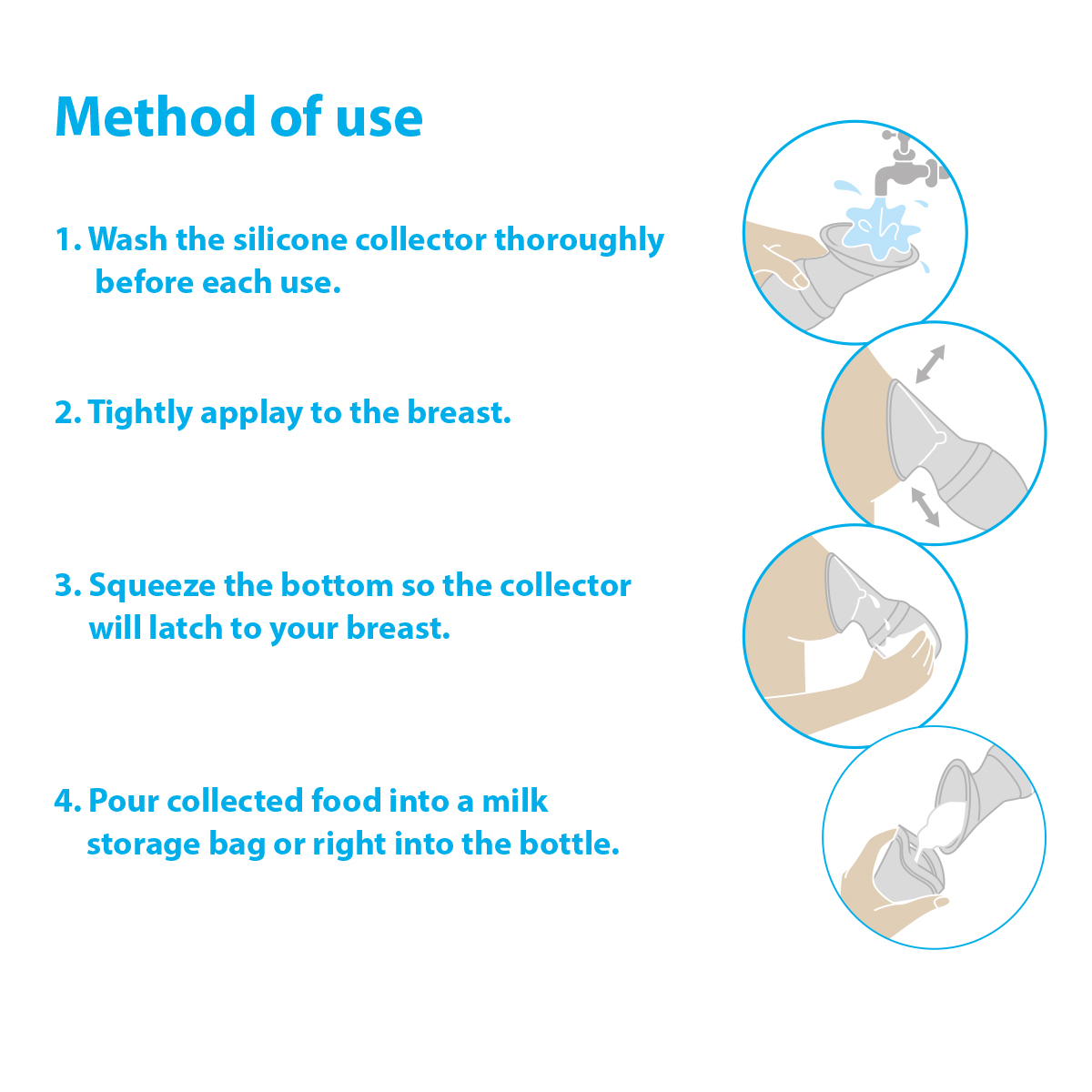 Method of use

1. Wash the silicone collector thoroughly before each use.

2. Tightly applay to the breast.

3. Squeeze the bottom so the collector will latch to your breast.

4. Pour collected food into a milk storage bag or right into the bottle.