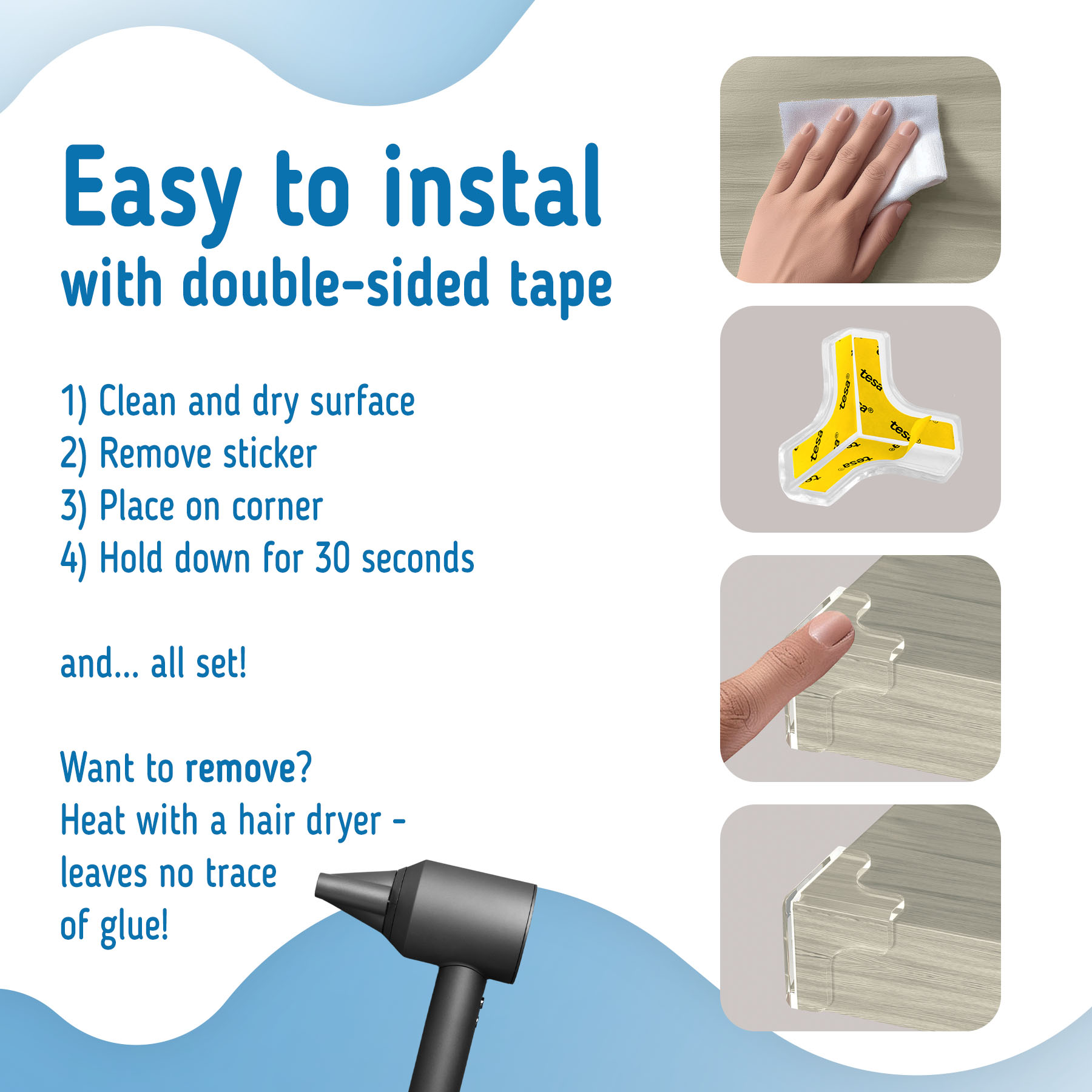 Easy to instal
with double-sided tape

1) Clean and dry surface
2) Remove sticker
3) Place on corner
4) Hold down for 30 seconds

and... all set!

Want to remove?
Heat with a hair dryer - leaves no trace of glue!

tesa® tesa® tesa® tesa® tesa®