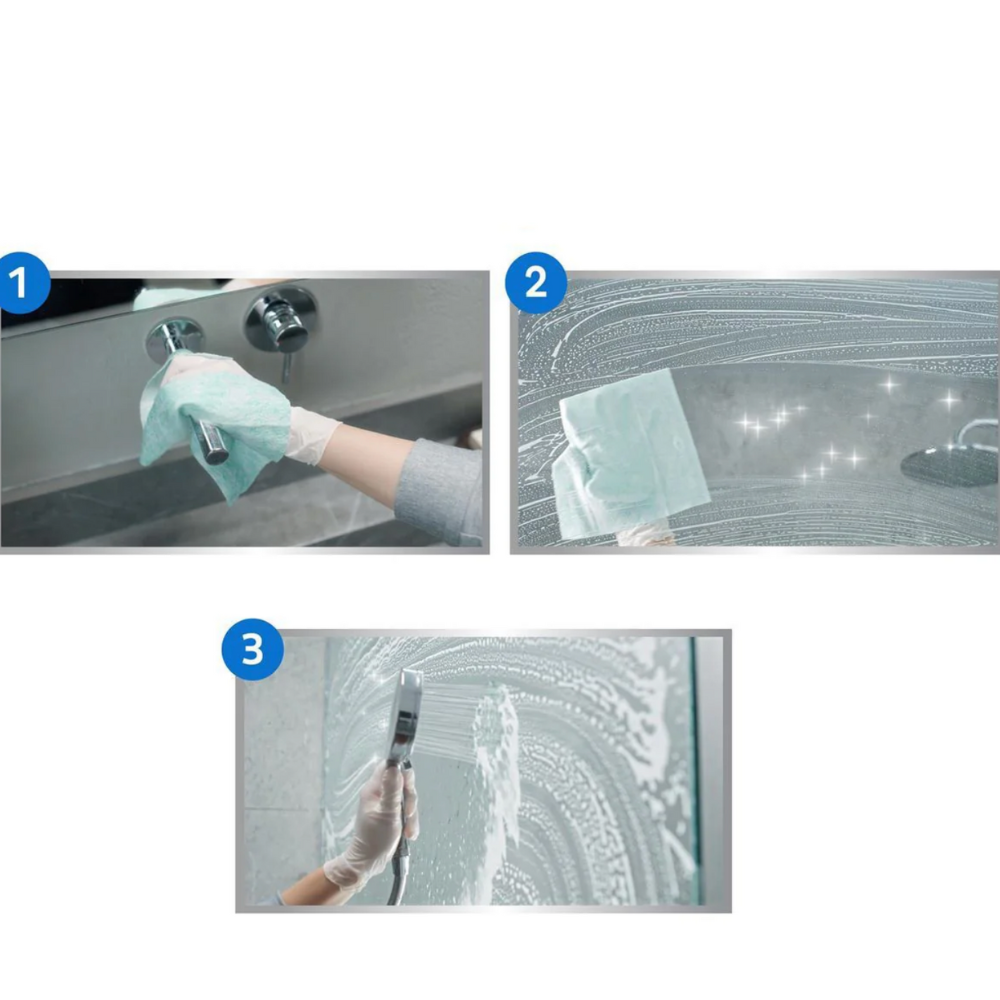 1

2

3