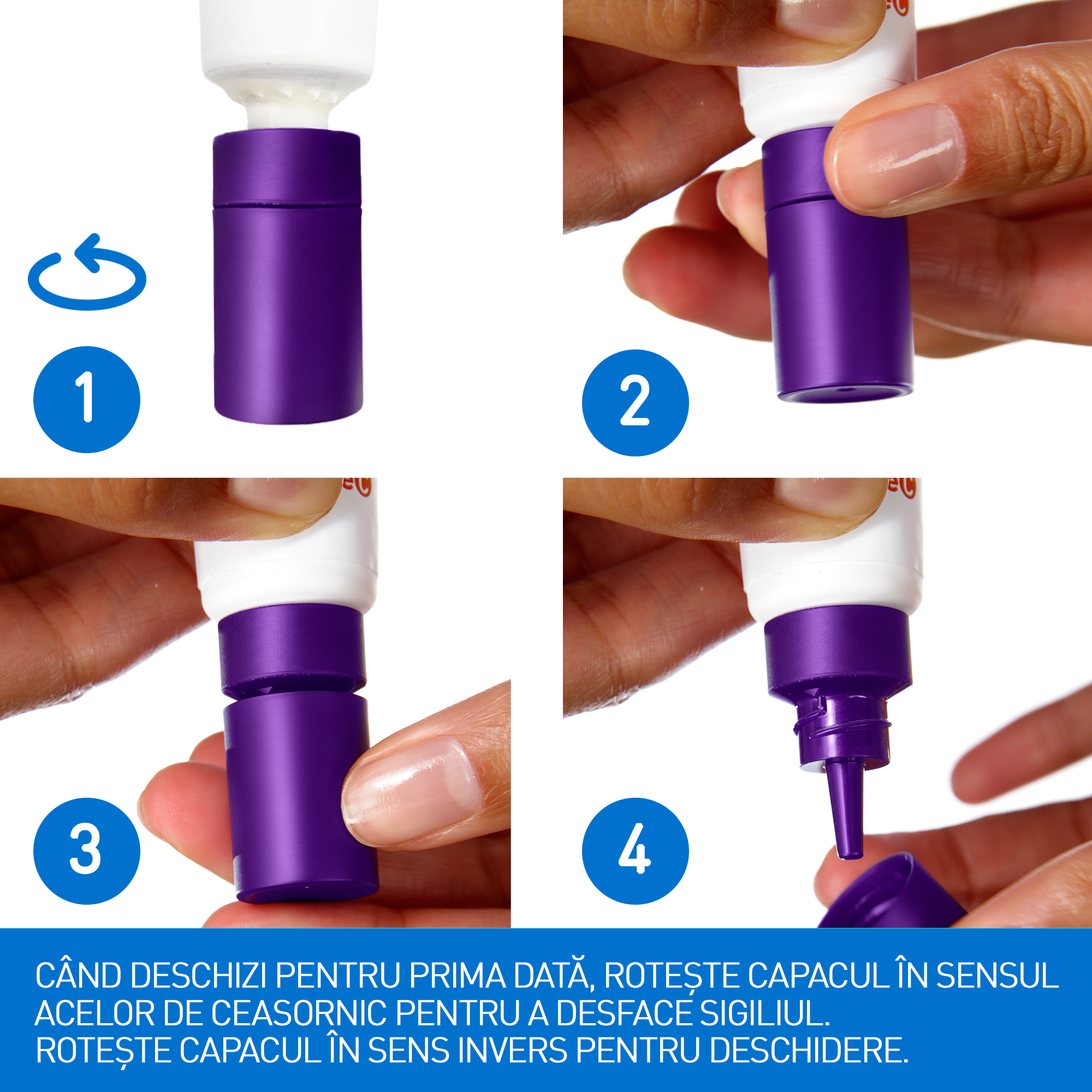 1

2

3

4

CÂND DESCHIZI PENTRU PRIMA DATĂ, ROTEȘTE CAPACUL ÎN SENSUL ACELOR DE CEASORNIC PENTRU A DESFACE SIGILIUL.
ROTEȘTE CAPACUL ÎN SENS INVERS PENTRU DESCHIDERE.