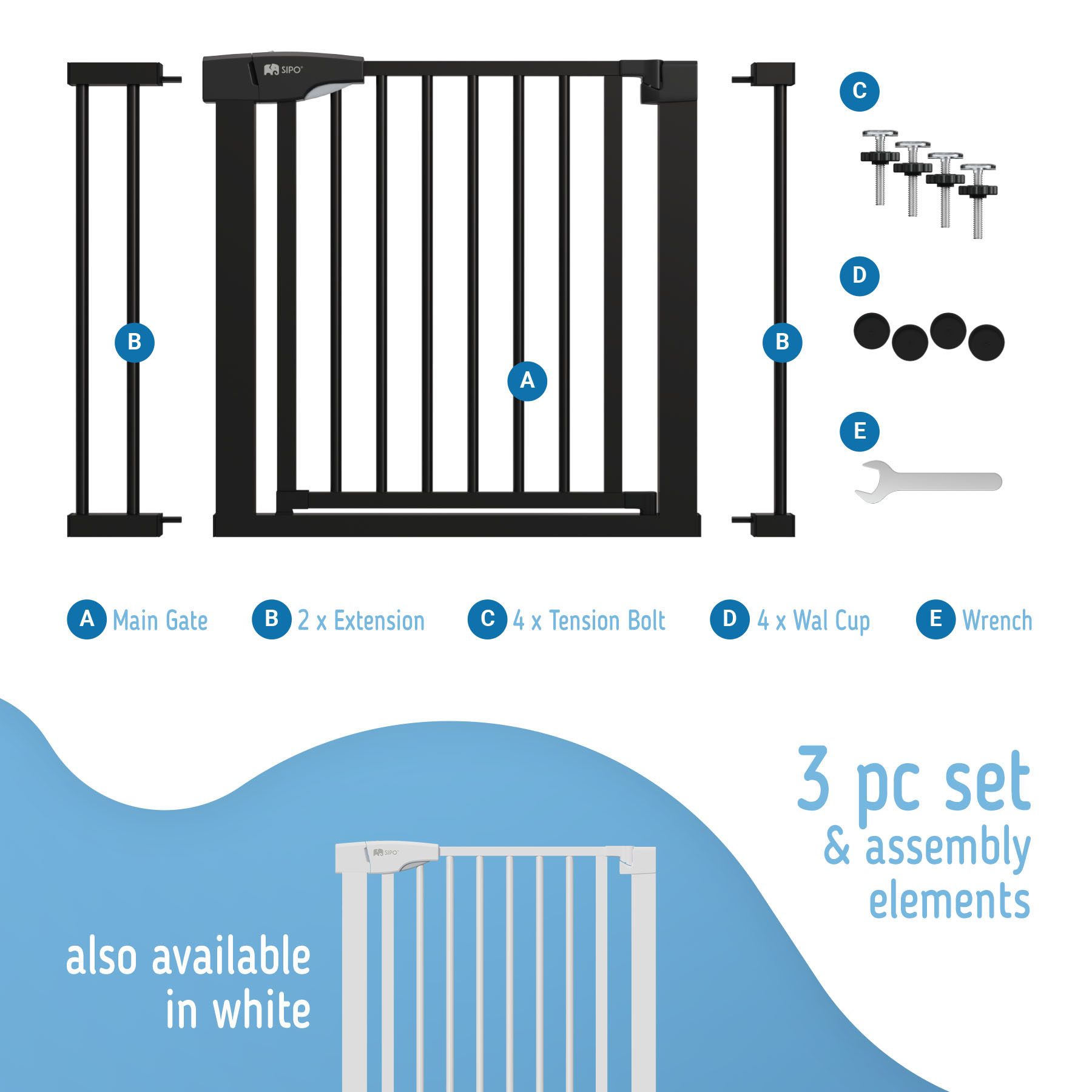 SIPO

B

A

B

C

D

E

A Main Gate B 2 x Extension C 4 x Tension Bolt D 4 x Wal Cup E Wrench

3 pc set & assembly elements

SIPO

also available in white