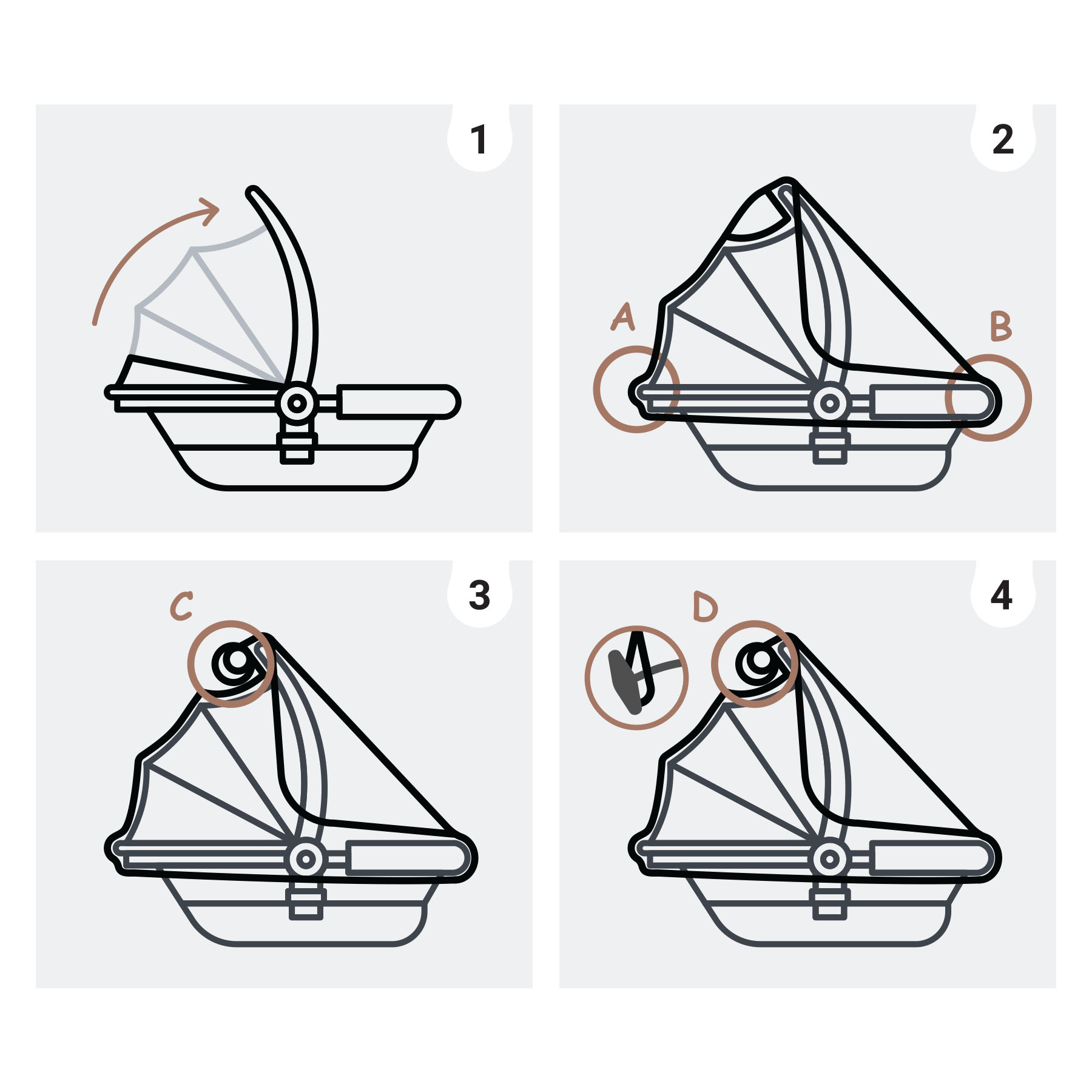 1

2

A

B

3

C

4

D