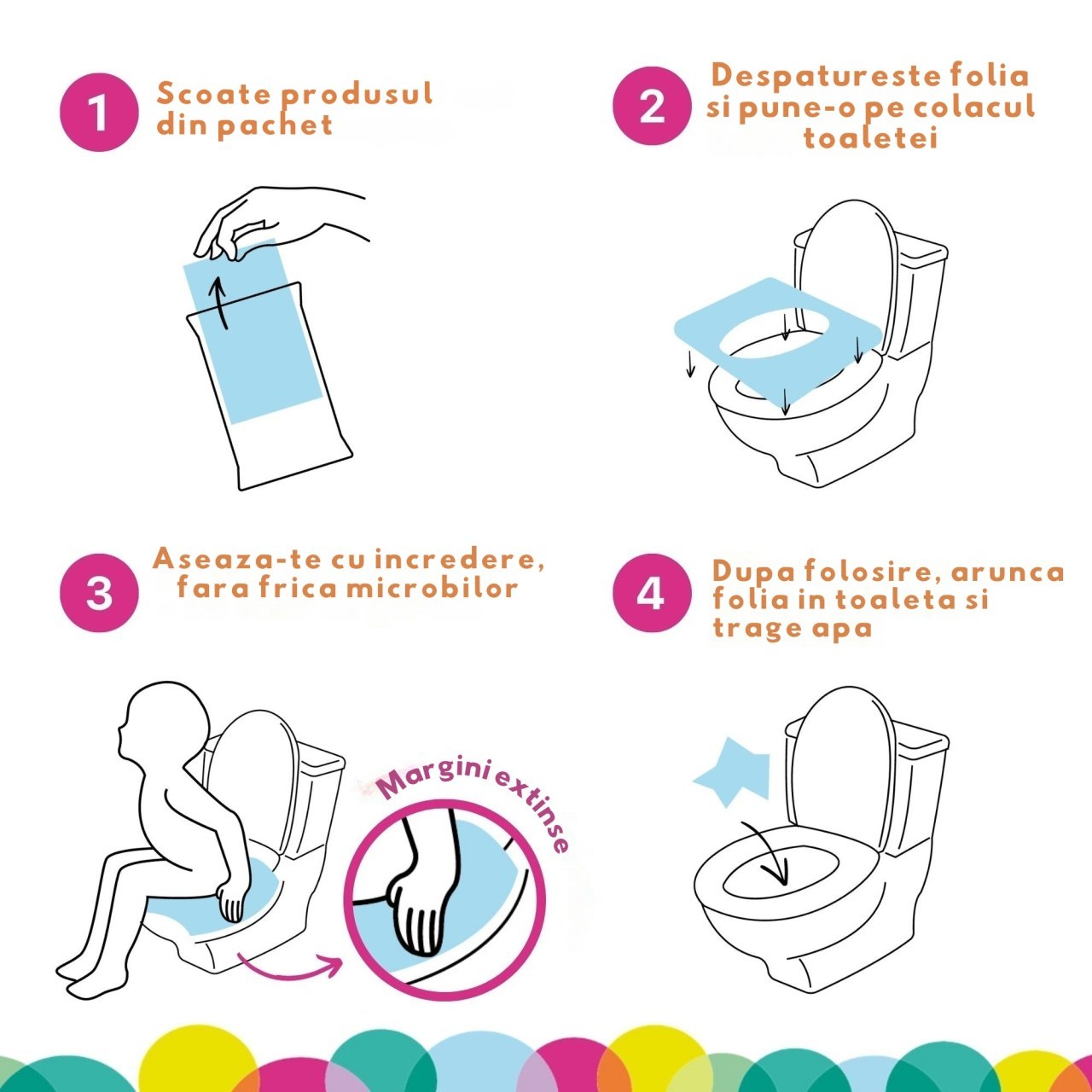 1 Scoate produsul din pachet

2 Despatureste folia si pune-o pe colacul toaletei

3 Aseaza-te cu incredere, fara frica microbilor

Margini extinse

4 Dupa folosire, arunca folia in toaleta si trage apa