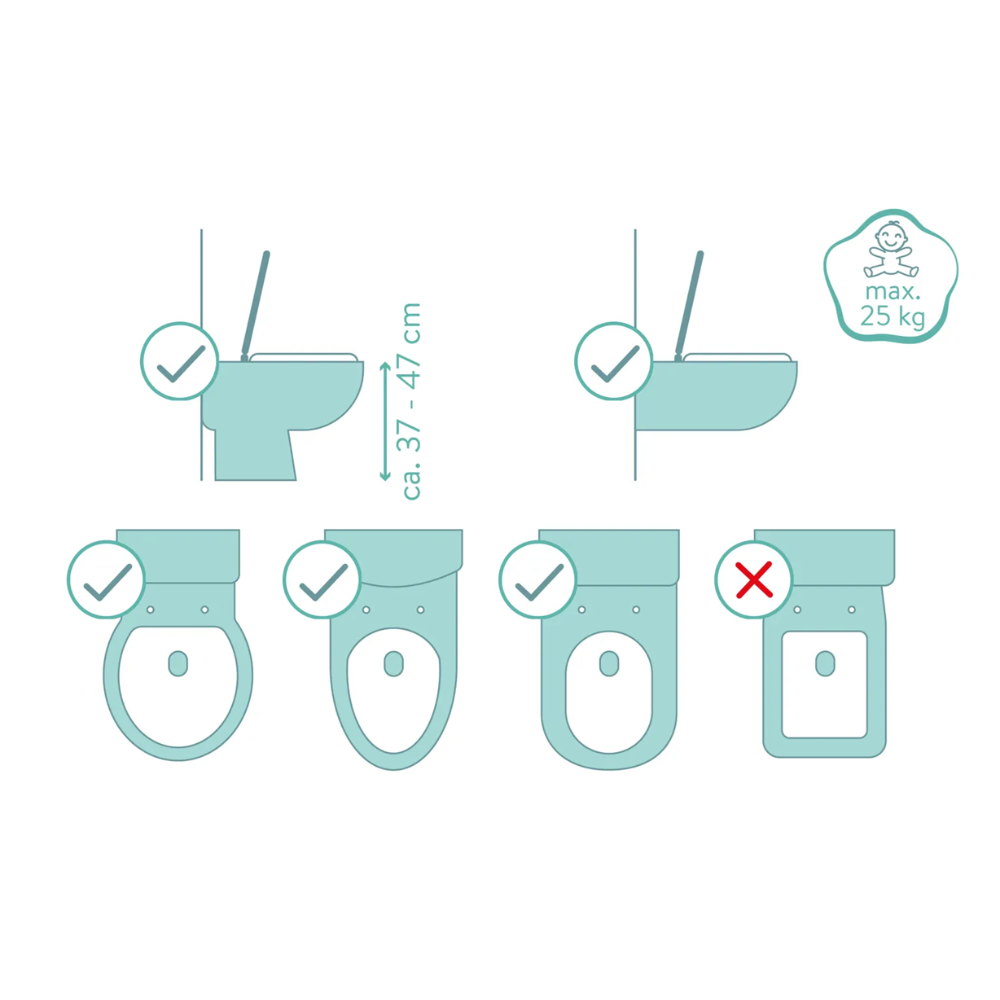 ca. 37 - 47 cm

max.
25 kg